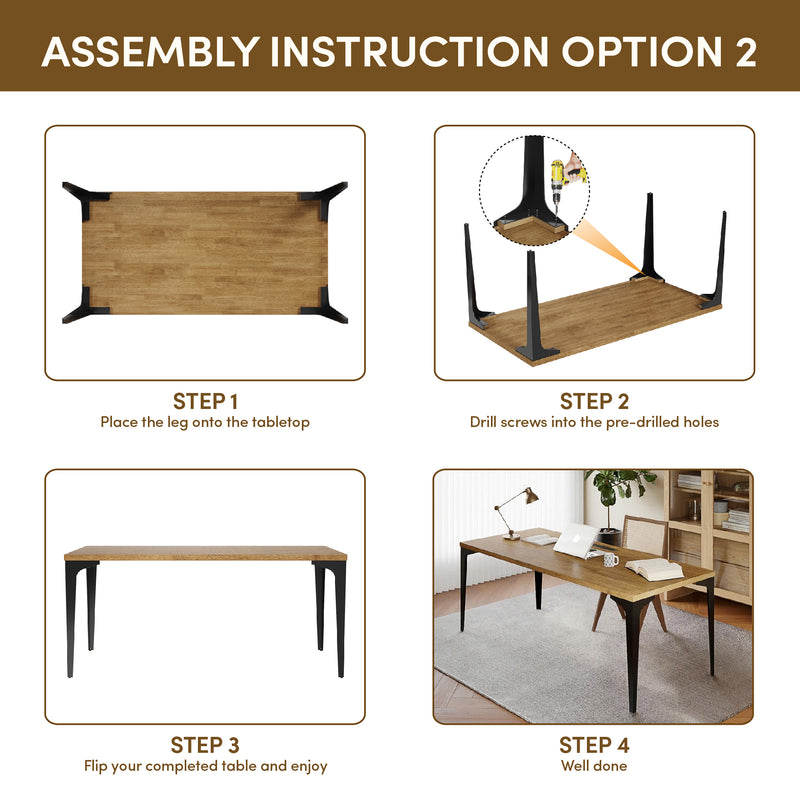 ASSEMBLY INSTRUCTION OPTION 2

STEP 1
Place the leg onto the tabletop

STEP 2
Drill screws into the pre-drilled holes

STEP 3
Flip your completed table and enjoy

STEP 4
Well done